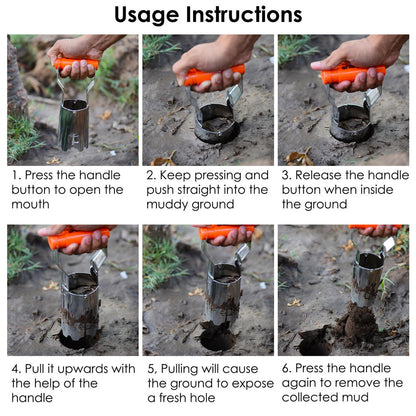 Usage Instructions

1. Press the handle button to open the mouth

2. Keep pressing and push straight into the muddy ground

3. Release the handle button when inside the ground

4. Pull it upwards with the help of the handle

5, Pulling will cause the ground to expose a fresh hole

6. Press the handle again to remove the collected mud