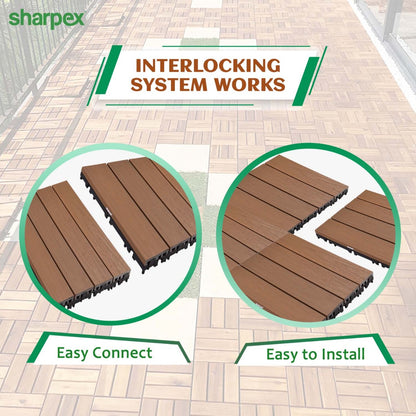 sharpex

INTERLOCKING SYSTEM WORKS

Easy Connect

Easy to Install