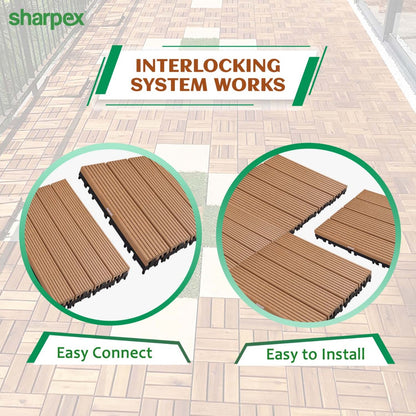 sharpex

INTERLOCKING SYSTEM WORKS

Easy Connect

Easy to Install