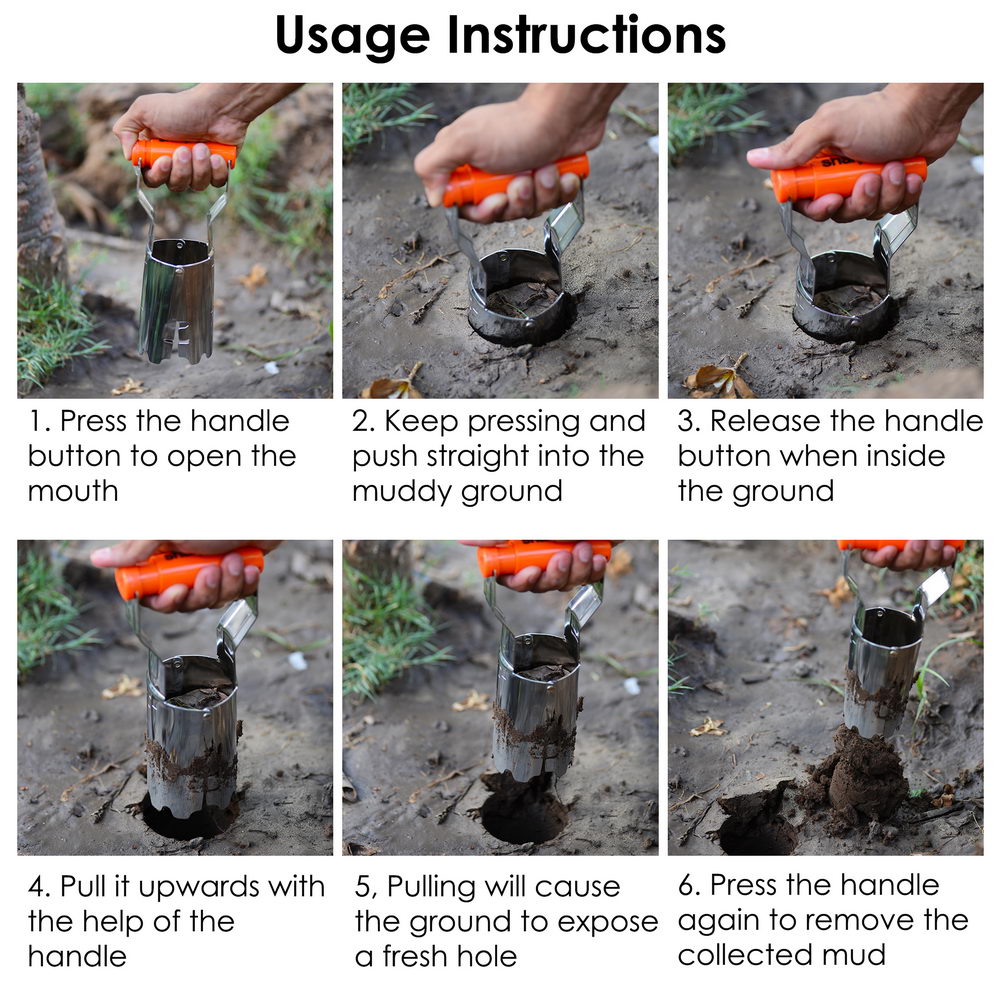 Usage Instructions

1. Press the handle button to open the mouth

2. Keep pressing and push straight into the muddy ground

3. Release the handle button when inside the ground

4. Pull it upwards with the help of the handle

5, Pulling will cause the ground to expose a fresh hole

6. Press the handle again to remove the collected mud